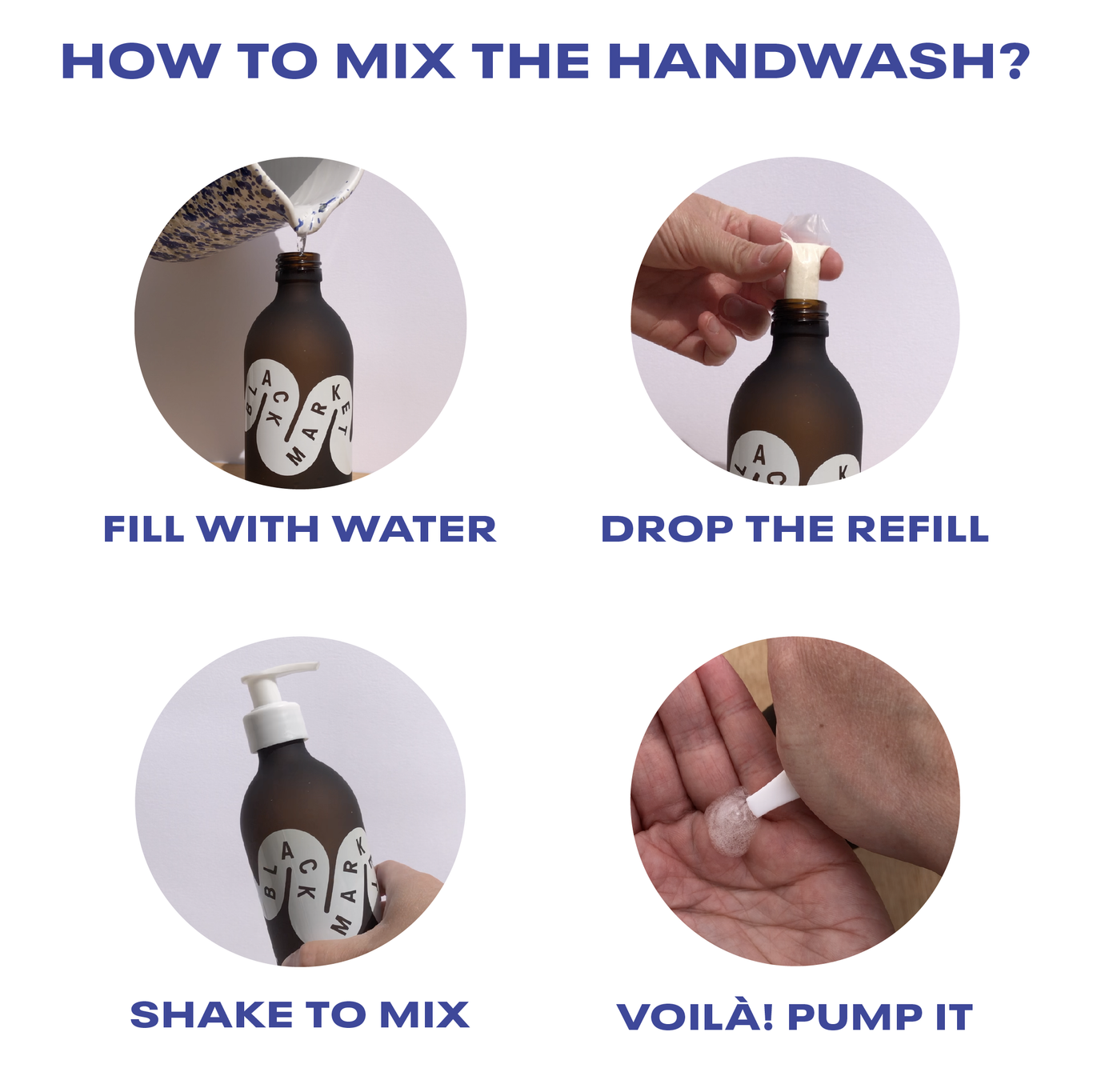 HOW TO MIX THE HANDWASH?

BLACK MARKET

FILL WITH WATER

DROP THE REFILL

BLACK MARK

SHAKE TO MIX

VOILÀ! PUMP IT